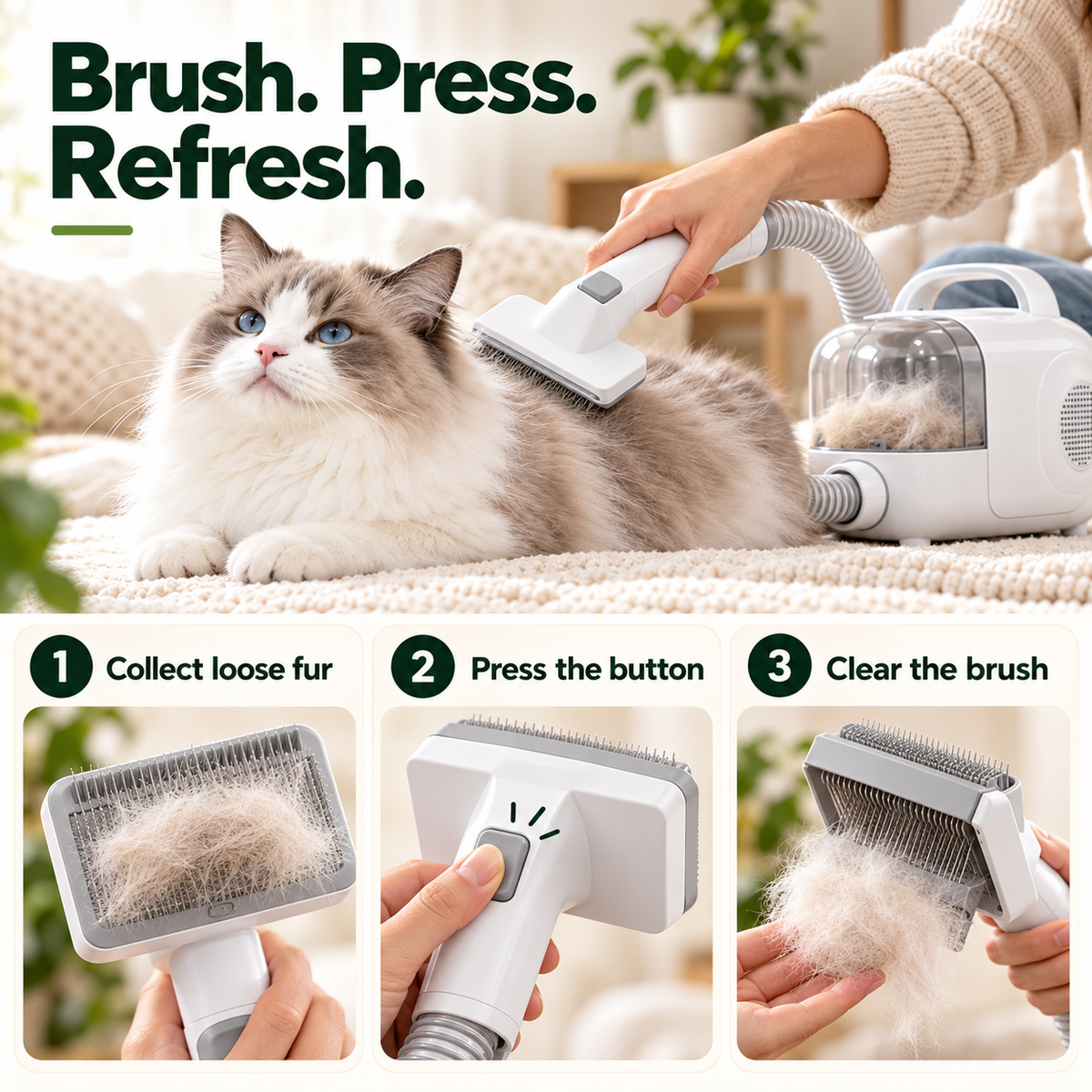 Brush. Press. Refresh.

1 Collect loose fur

2 Press the button

3 Clear the brush